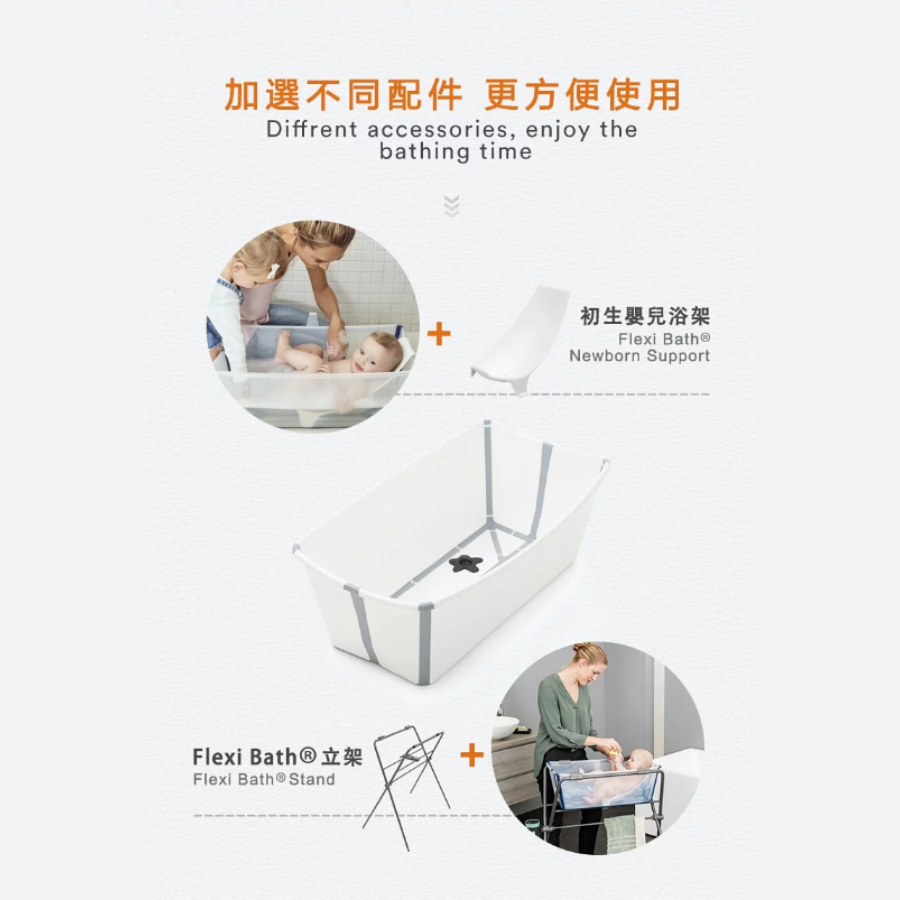 加選不同配件 更方便使用
Diffrent accessories, enjoy the bathing time

+

初生嬰兒浴架
Flexi Bath®
Newborn Support

Flexi Bath® 立架
Flexi Bath® Stand

+